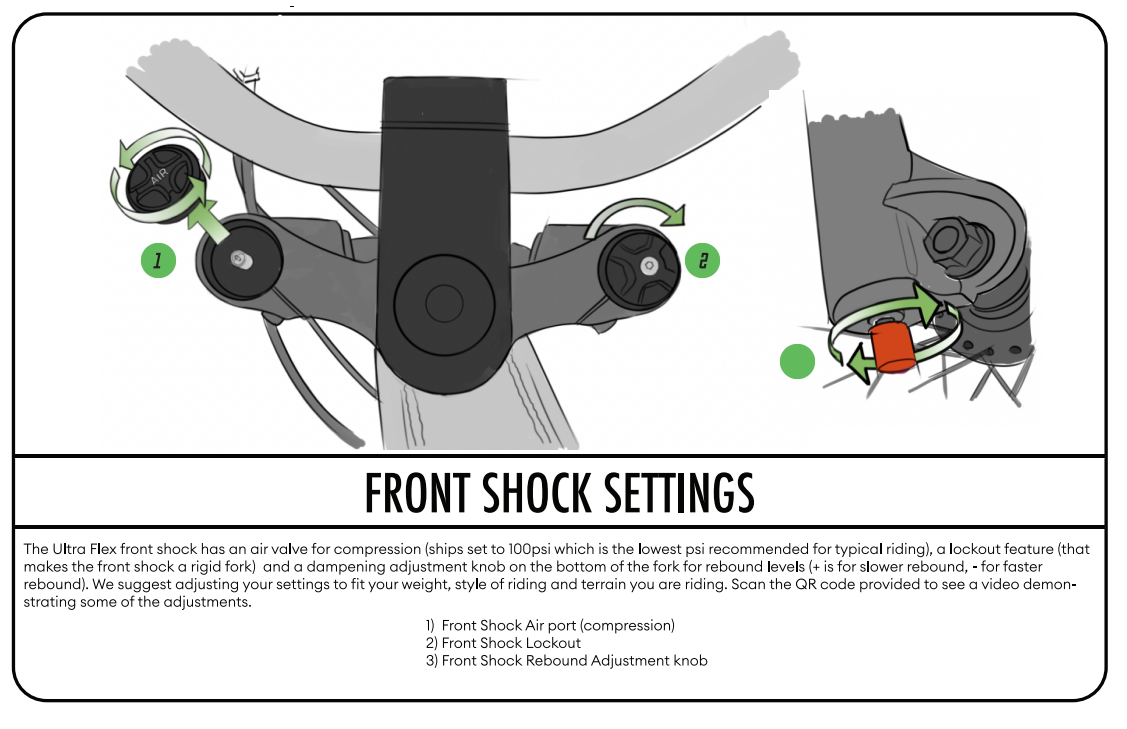 AIR

1

2

FRONT SHOCK SETTINGS

The Ultra Flex front shock has an air valve for compression (ships set to 100psi which is the lowest psi recommended for typical riding), a lockout feature (that makes the front shock a rigid fork) and a dampening adjustment knob on the bottom of the fork for rebound levels (+ is for slower rebound, - for faster rebound). We suggest adjusting your settings to fit your weight, style of riding and terrain you are riding. Scan the QR code provided to see a video demonstrating some of the adjustments.

1) Front Shock Air port (compression)
2) Front Shock Lockout
3) Front Shock Rebound Adjustment knob